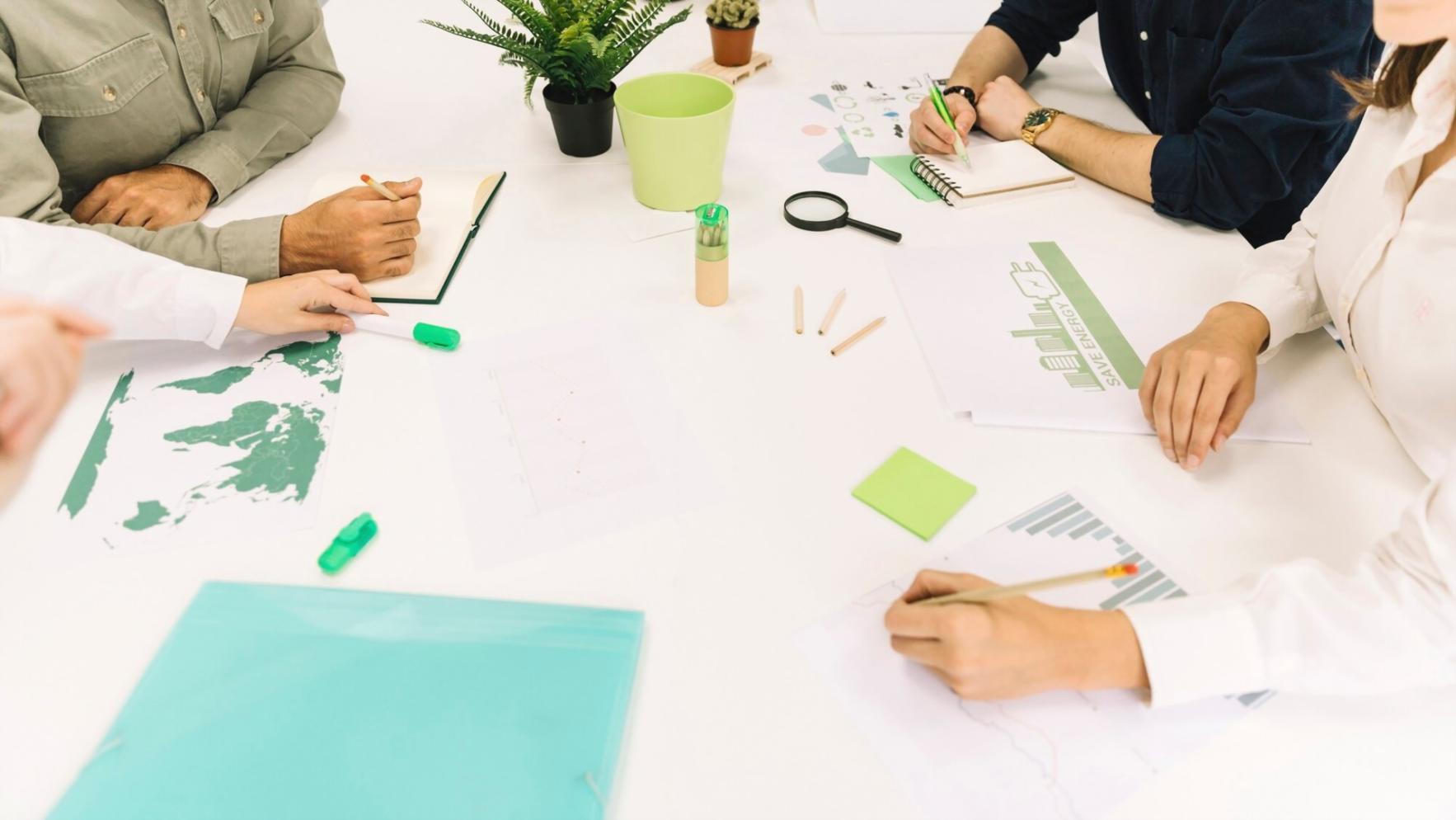 SAVE ENERGY